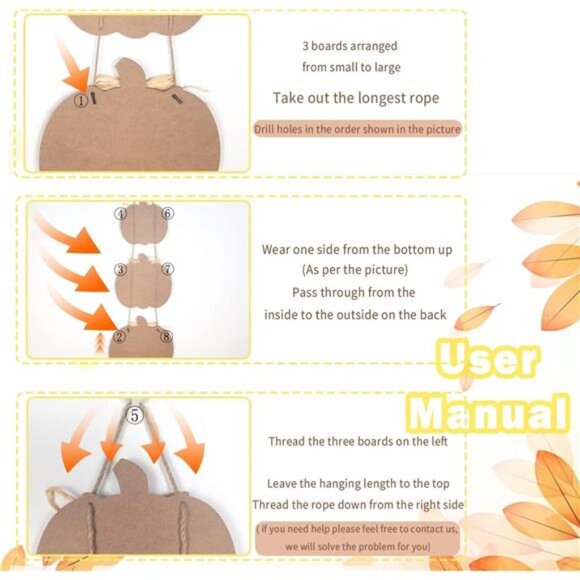 ①

3 boards arranged from small to large

Take out the longest rope

Drill holes in the order shown in the picture

④ ⑥
③ ⑦
② ⑧

Wear one side from the bottom up (As per the picture)
Pass through from the inside to the outside on the back

User Manual

⑤

Thread the three boards on the left

Leave the hanging length to the top
Thread the rope down from the right side

( if you need help please feel free to contact us, we will solve the problem for you)